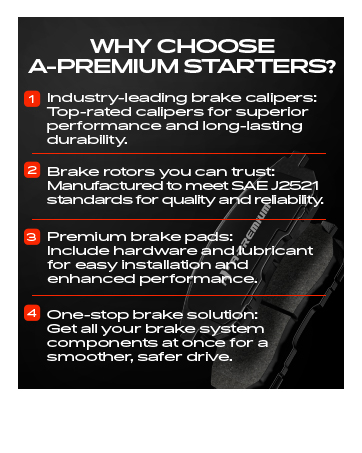 WHY CHOOSE A-PREMIUM STARTERS?

1 Industry-leading brake calipers: Top-rated calipers for superior performance and long-lasting durability.

2 Brake rotors you can trust: Manufactured to meet SAE J2521 standards for quality and reliability.

3 Premium brake pads: Include hardware and lubricant for easy installation and enhanced performance.

4 One-stop brake solution: Get all your brake system components at once for a smoother, safer drive.

A-PREMIUM